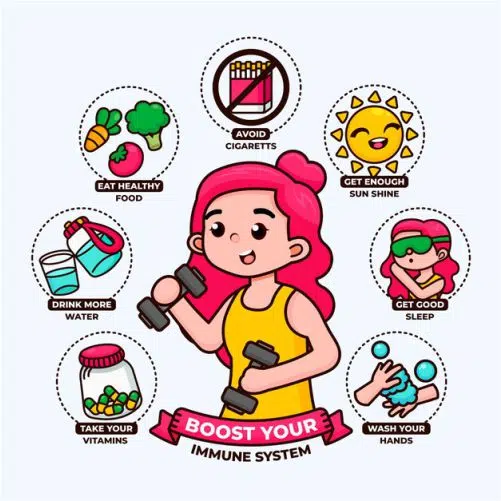 AVOID
CIGARETTS

EAT HEALTHY
FOOD

GET ENOUGH
SUN SHINE

DRINK MORE
WATER

GET GOOD
SLEEP

TAKE YOUR
VITAMINS

WASH YOUR
HANDS

BOOST YOUR
IMMUNE SYSTEM