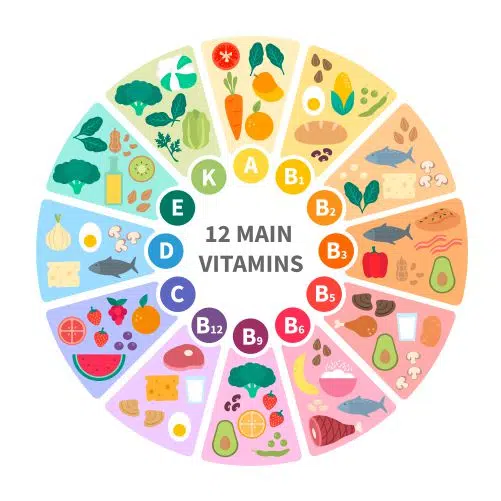 12 MAIN VITAMINS

A

$B_1$

$B_2$

$B_3$

$B_5$

$B_6$

$B_9$

$B_{12}$

C

D

E

K